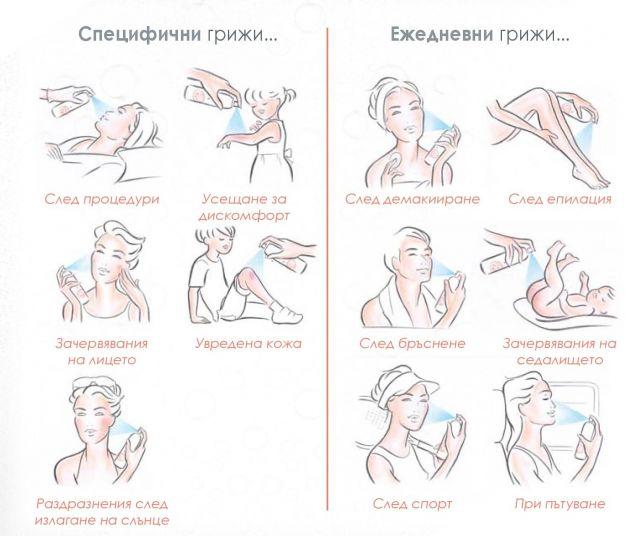 Специфични грижи...

След процедури

Усещане за дискомфорт

Зачервявания на лицето

Увредена кожа

Раздразнения след излагане на слънце

Ежедневни грижи...

След демакииране

След епилация

След бръснене

Зачервявания на седалището

След спорт

При пътуване